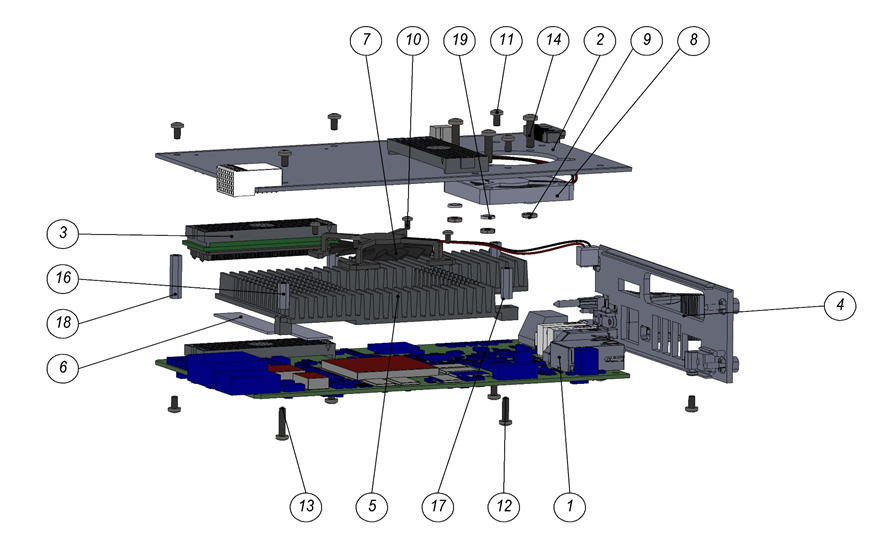 7
10
19
11
14
2
9
8
3
16
18
6
4
13
5
17
12
1